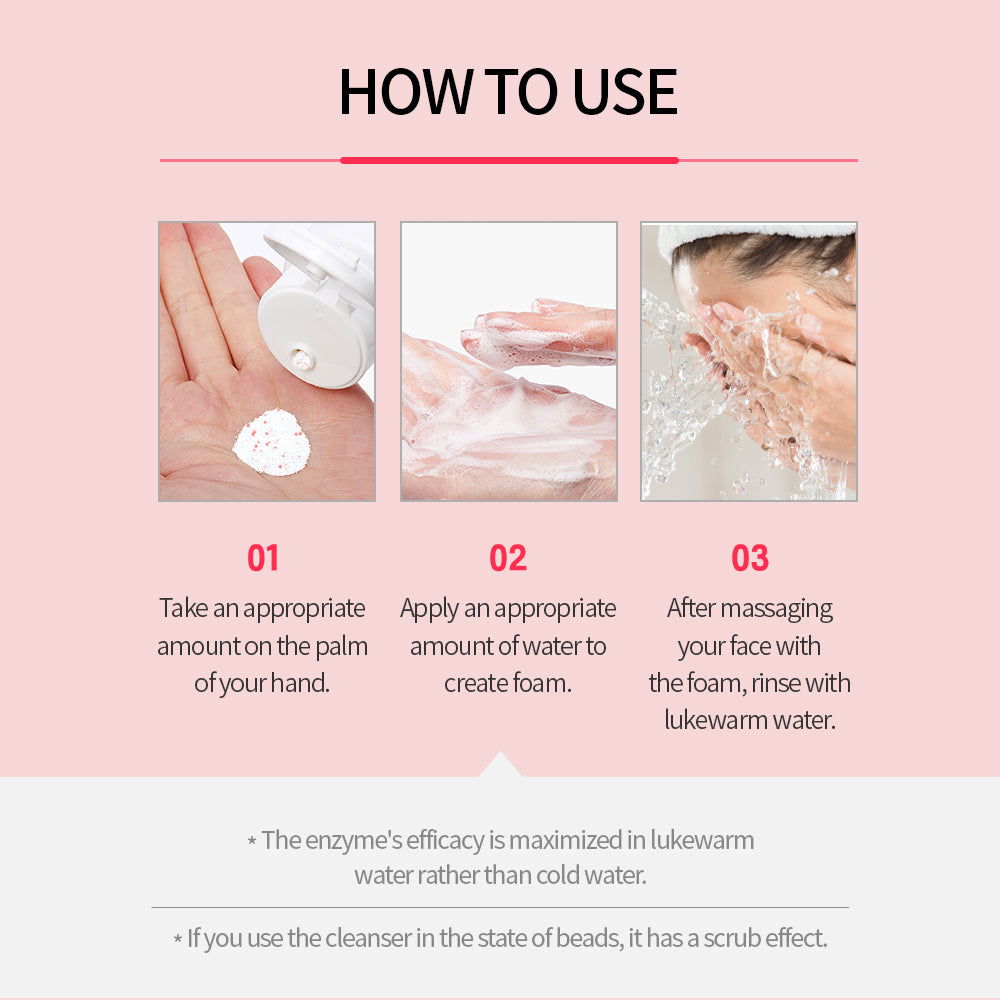 HOW TO USE

01
Take an appropriate amount on the palm of your hand.

02
Apply an appropriate amount of water to create foam.

03
After massaging your face with the foam, rinse with lukewarm water.

* The enzyme's efficacy is maximized in lukewarm water rather than cold water.

* If you use the cleanser in the state of beads, it has a scrub effect.